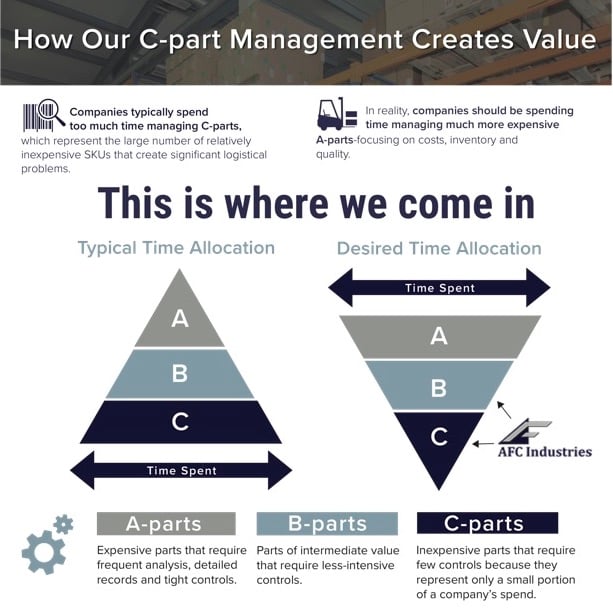 How Our C-part Management Creates Value

Companies typically spend too much time managing C-parts, which represent the large number of relatively inexpensive SKUs that create significant logistical problems.

In reality, companies should be spending time managing much more expensive A-parts-focusing on costs, inventory and quality.

This is where we come in

Typical Time Allocation

A

B

C

Time Spent

Desired Time Allocation

Time Spent

A

B

C

AFC Industries

A-parts

Expensive parts that require frequent analysis, detailed records and tight controls.

B-parts

Parts of intermediate value that require less-intensive controls.

C-parts

Inexpensive parts that require few controls because they represent only a small portion of a company's spend.